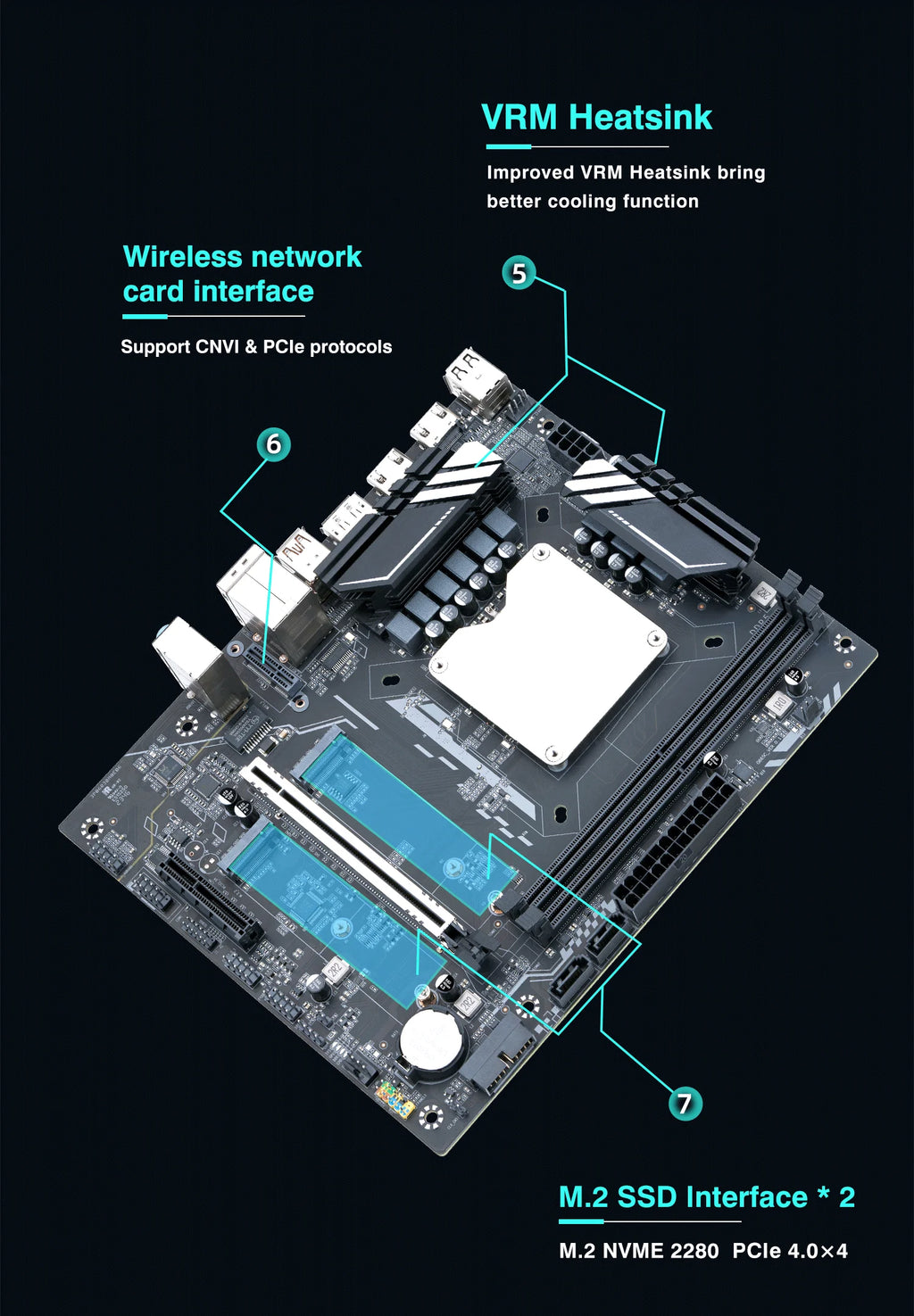 VRM Heatsink

Improved VRM Heatsink bring better cooling function

Wireless network card interface

Support CNVI & PCIe protocols

5

6

7

M.2 SSD Interface * 2

M.2 NVME 2280 PCIe 4.0×4