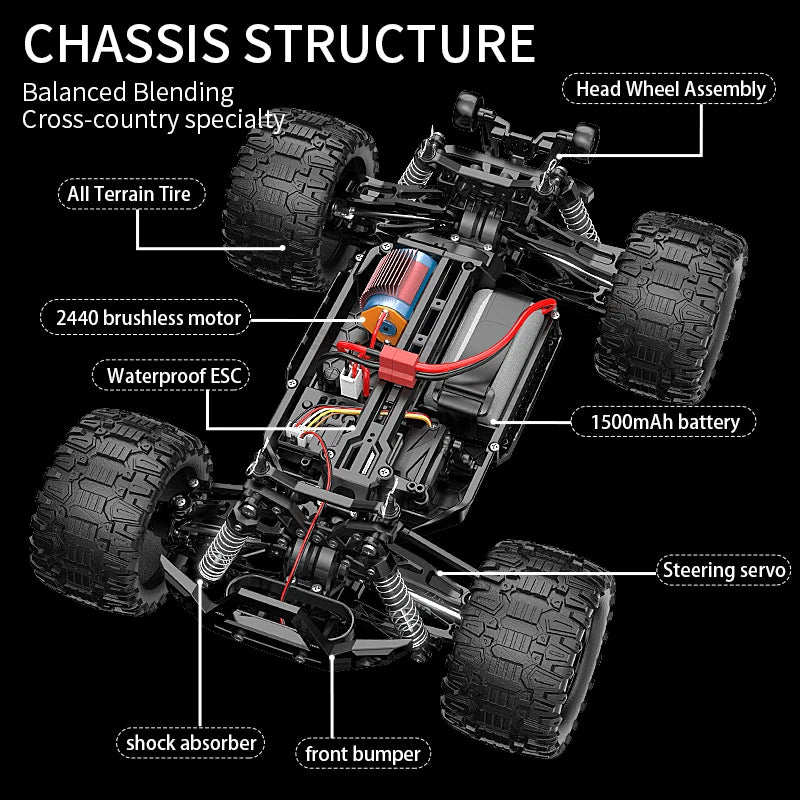 CHASSIS STRUCTURE

Balanced Blending
Cross-country specialty

Head Wheel Assembly

All Terrain Tire

2440 brushless motor

Waterproof ESC

1500mAh battery

Steering servo

shock absorber

front bumper