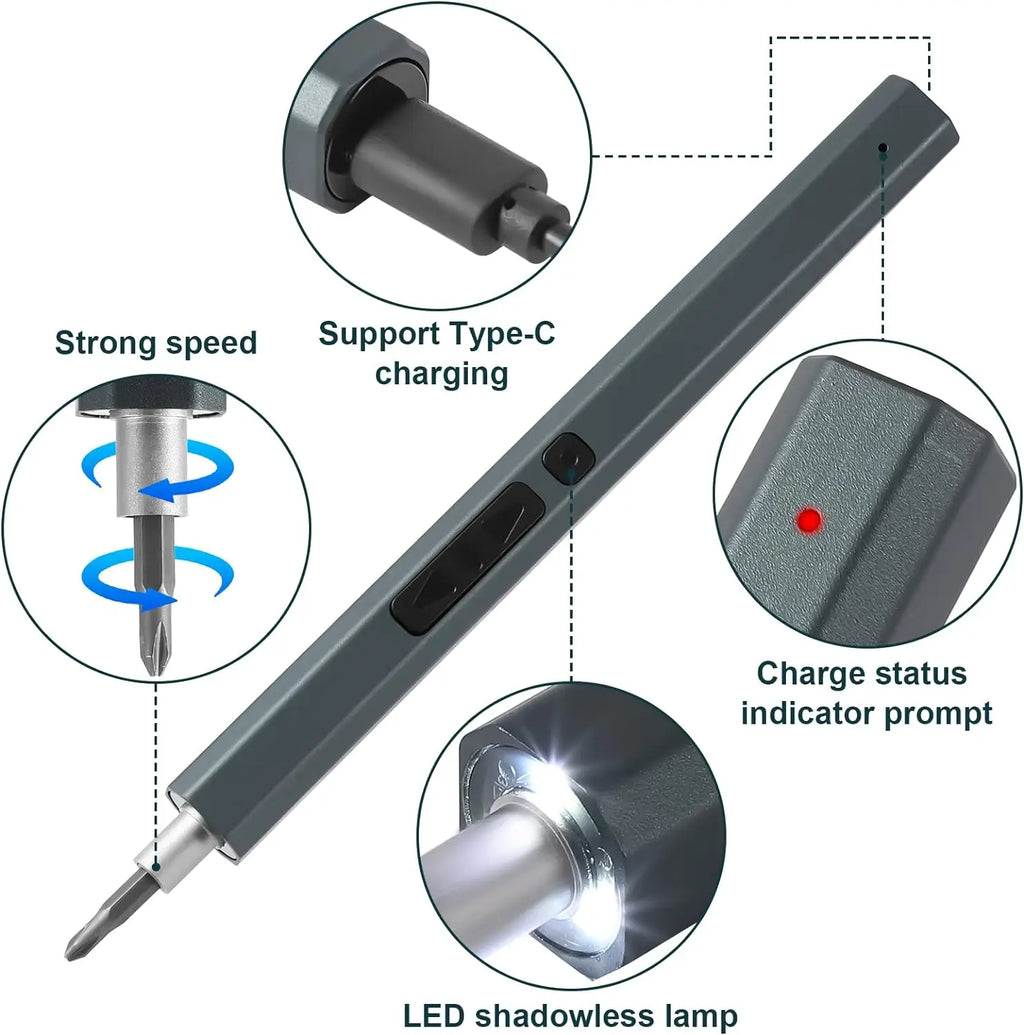 Strong speed

Support Type-C charging

Charge status indicator prompt

LED shadowless lamp