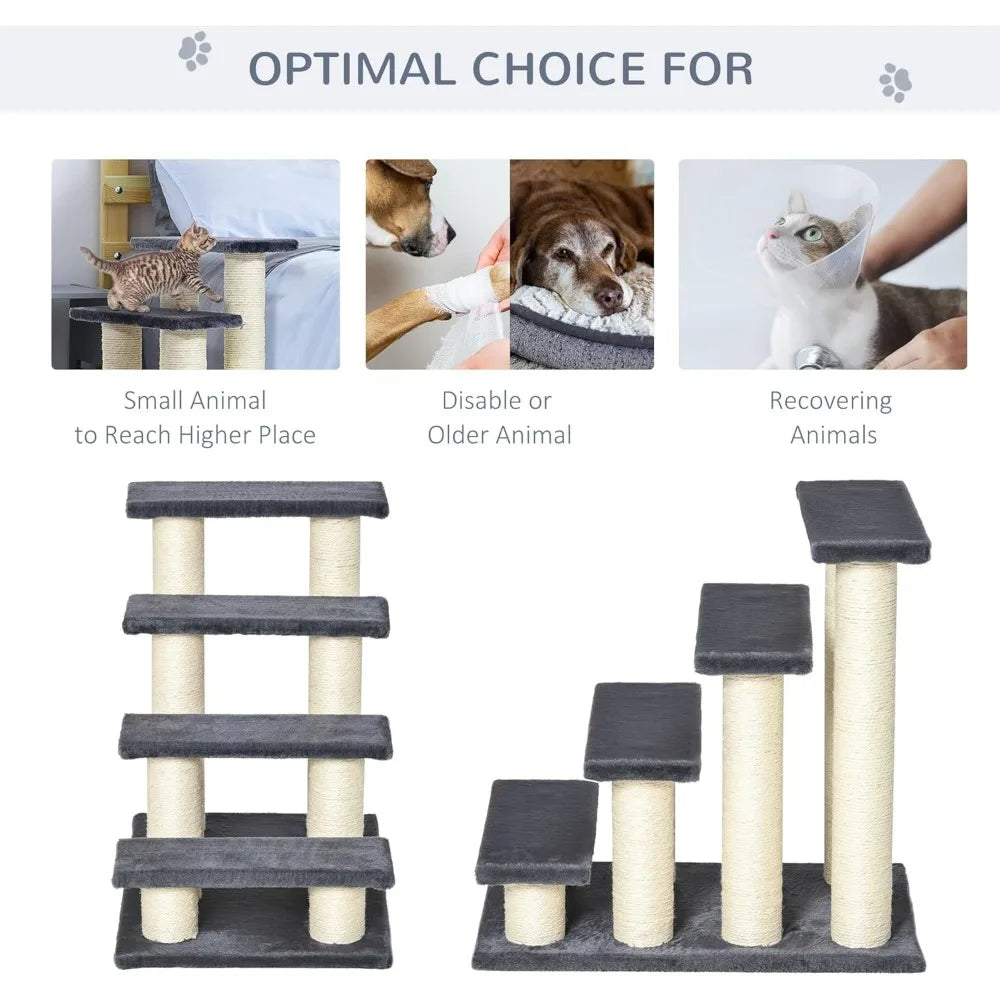 OPTIMAL CHOICE FOR

Small Animal
to Reach Higher Place

Disable or
Older Animal

Recovering
Animals