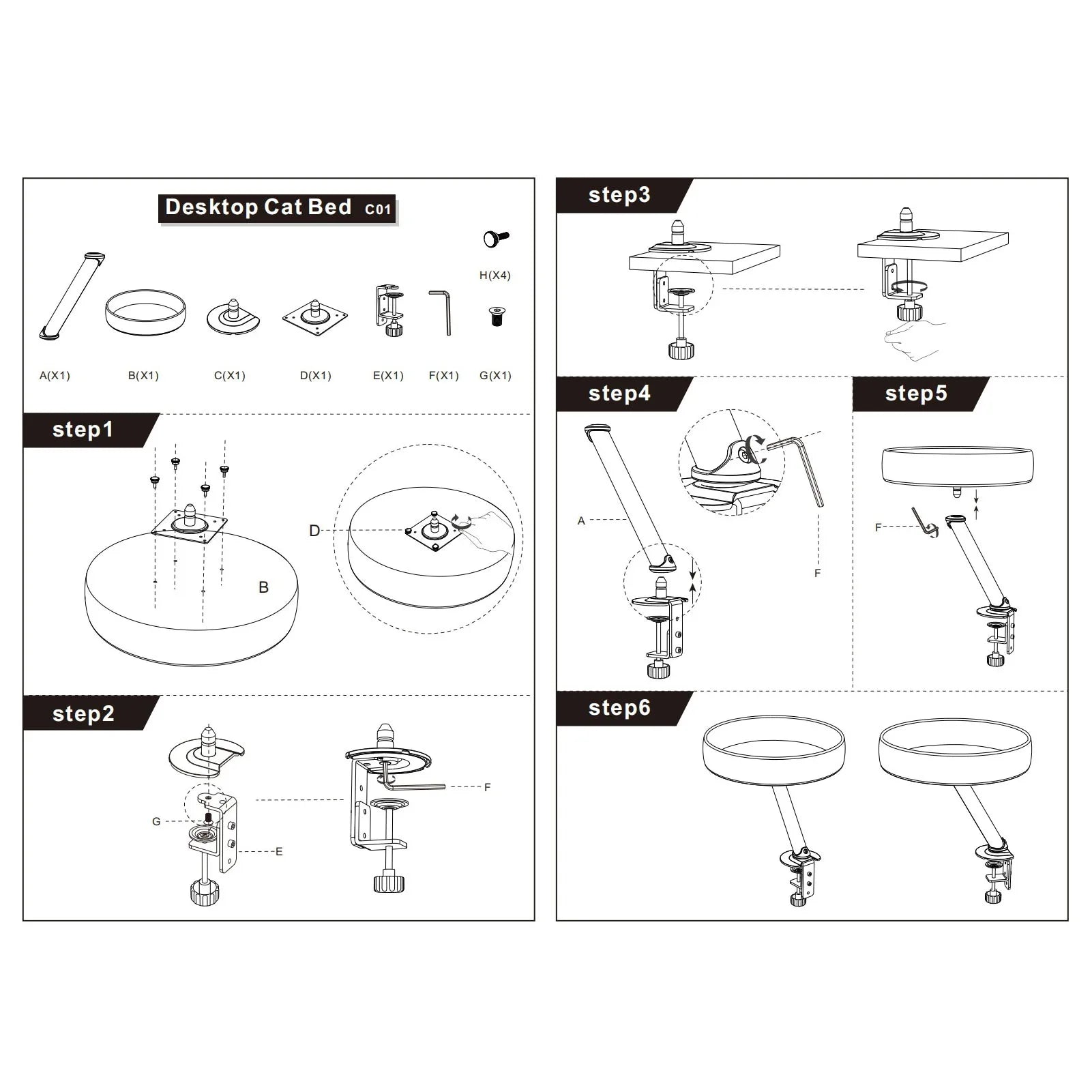 Desktop Cat Bed C01

H(X4)

A(X1) B(X1) C(X1) D(X1) E(X1) F(X1) G(X1)

step1

D

B

step2

G

E

F

step3

step4

A

F

step5

F

step6