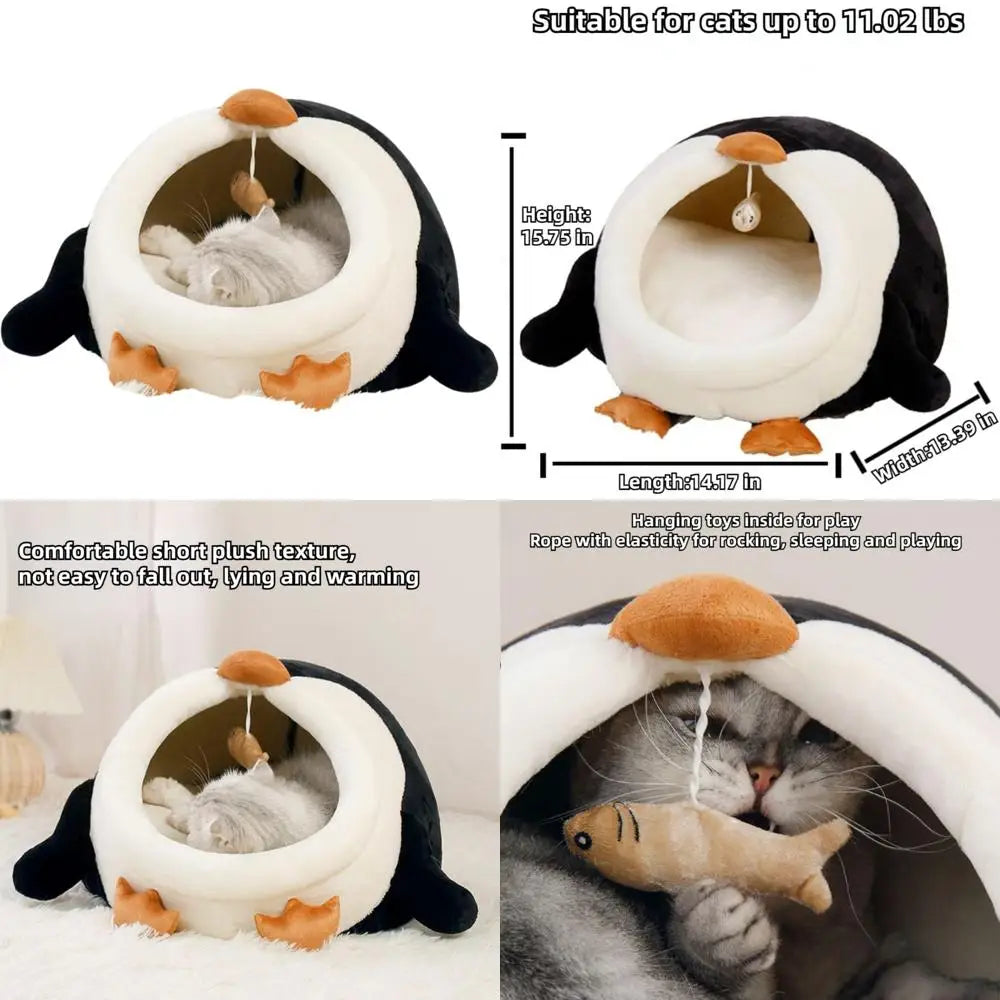 Suitable for cats up to 11.02 lbs

Height: 15.75 in

Length:14.17 in

Width:13.39 in

Comfortable short plush texture, not easy to fall out, lying and warming

Hanging toys inside for play
Rope with elasticity for rocking, sleeping and playing