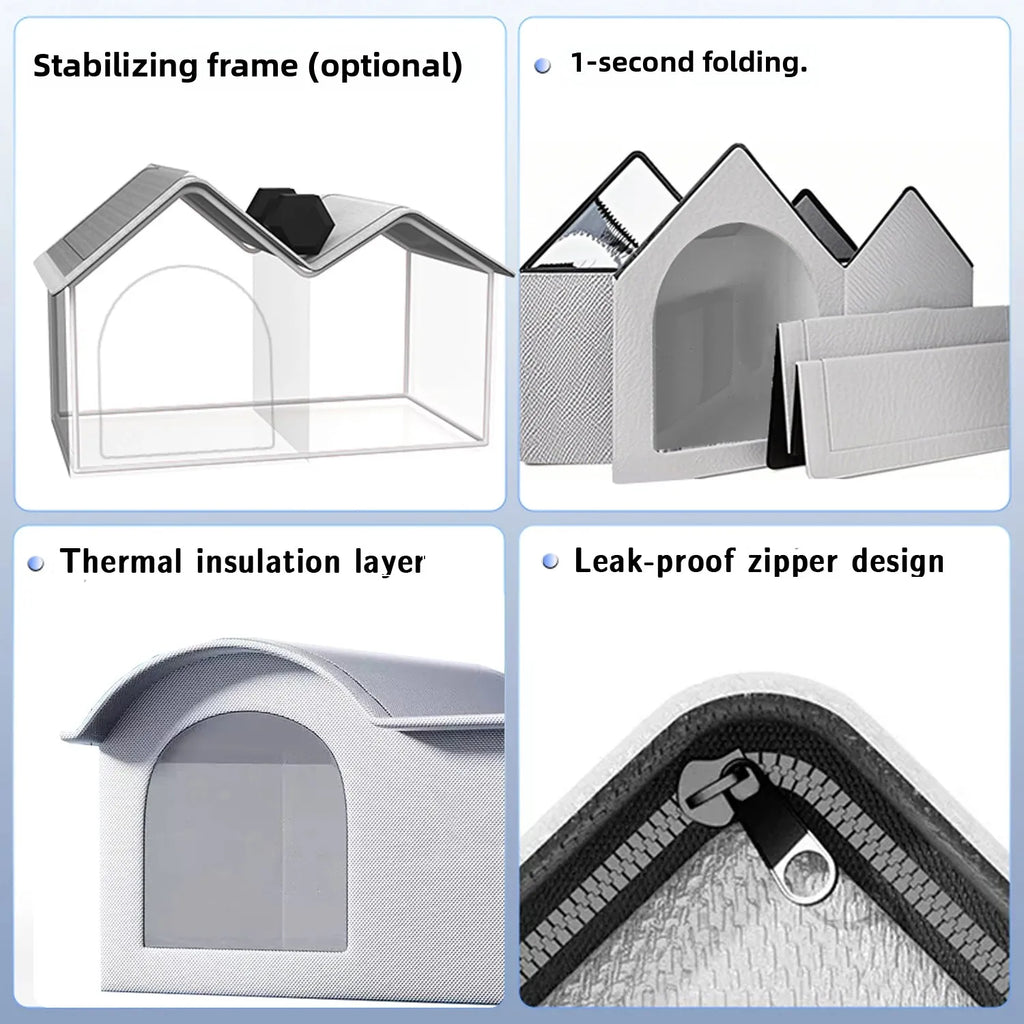 Stabilizing frame (optional)

1-second folding.

Thermal insulation layer

Leak-proof zipper design