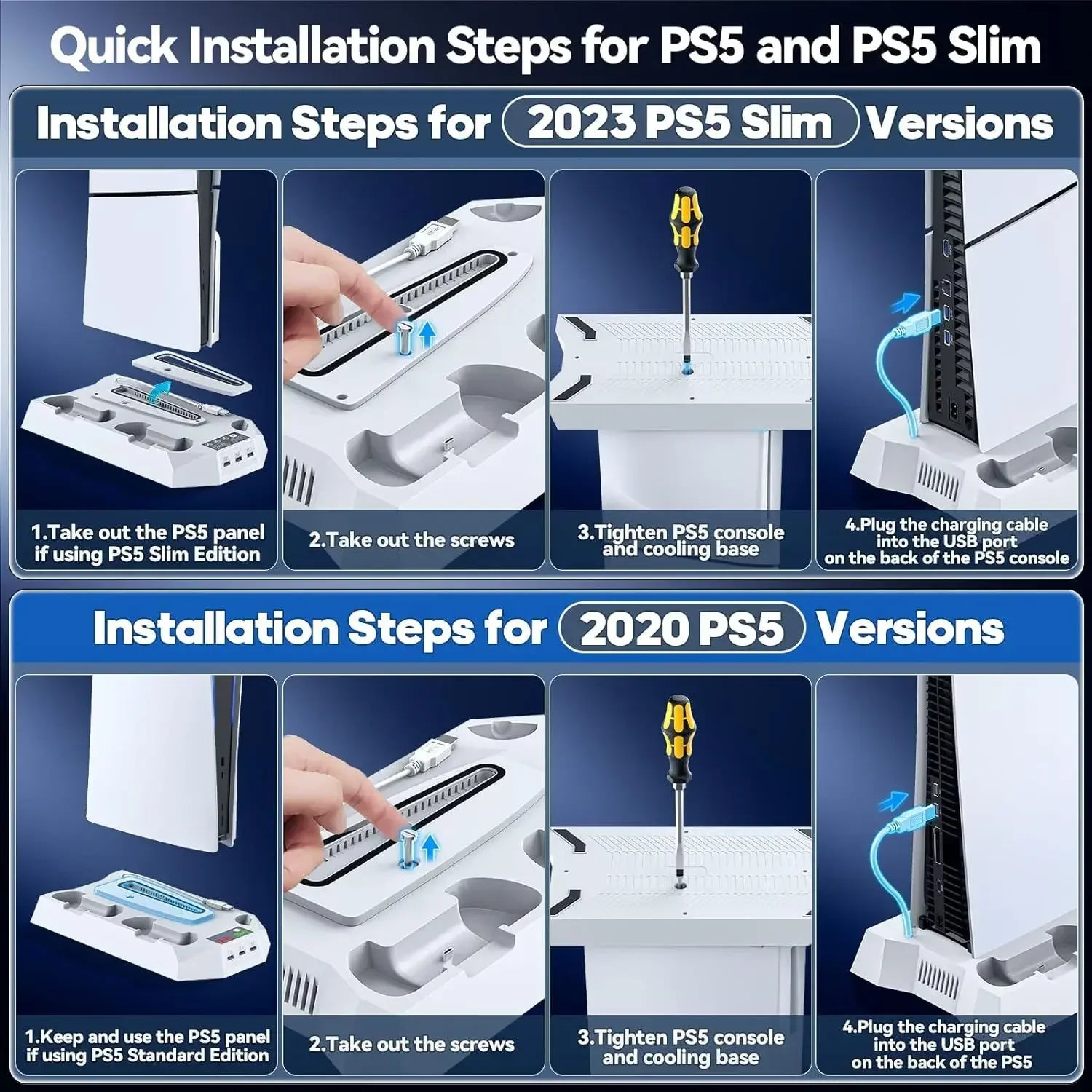 Quick Installation Steps for PS5 and PS5 Slim

Installation Steps for 2023 PS5 Slim Versions

1.Take out the PS5 panel if using PS5 Slim Edition

2.Take out the screws

3.Tighten PS5 console and cooling base

4.Plug the charging cable into the USB port on the back of the PS5 console

Installation Steps for 2020 PS5 Versions

1.Keep and use the PS5 panel if using PS5 Standard Edition

2.Take out the screws

3.Tighten PS5 console and cooling base

4.Plug the charging cable into the USB port on the back of the PS5