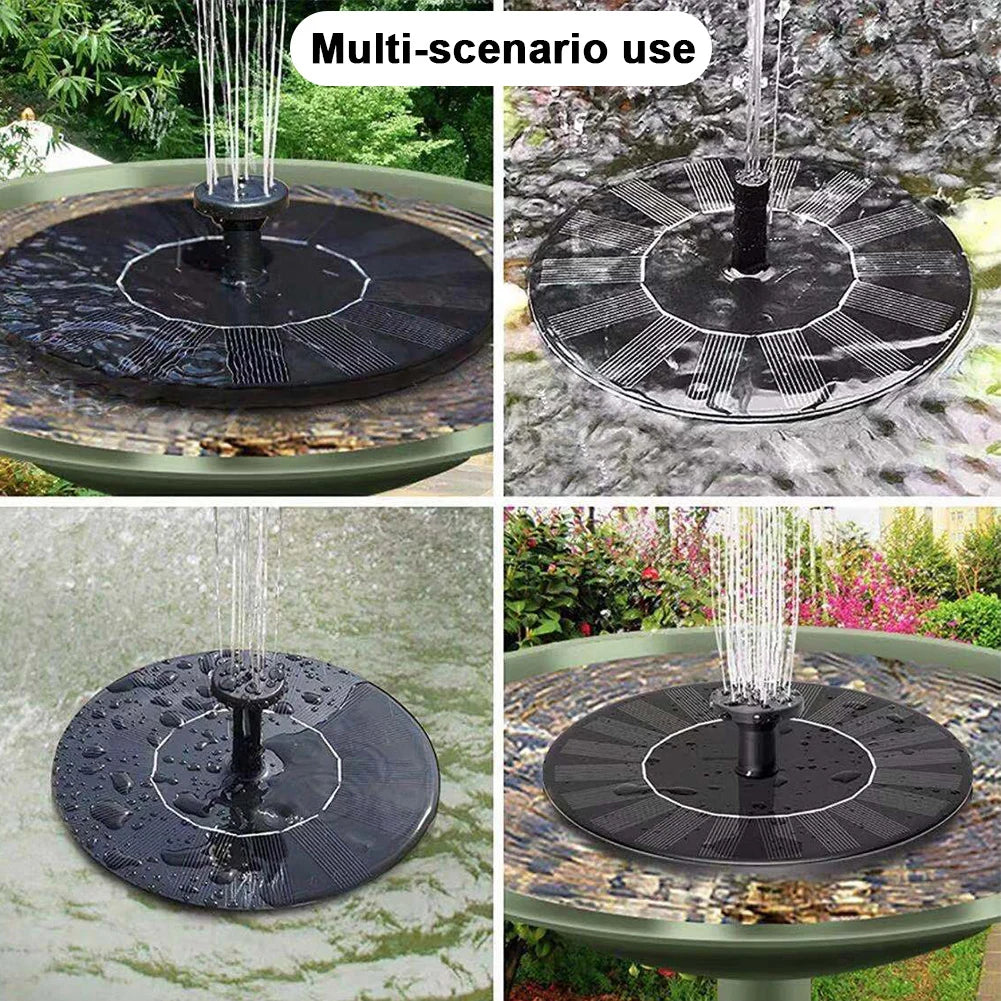 Multi-scenario use