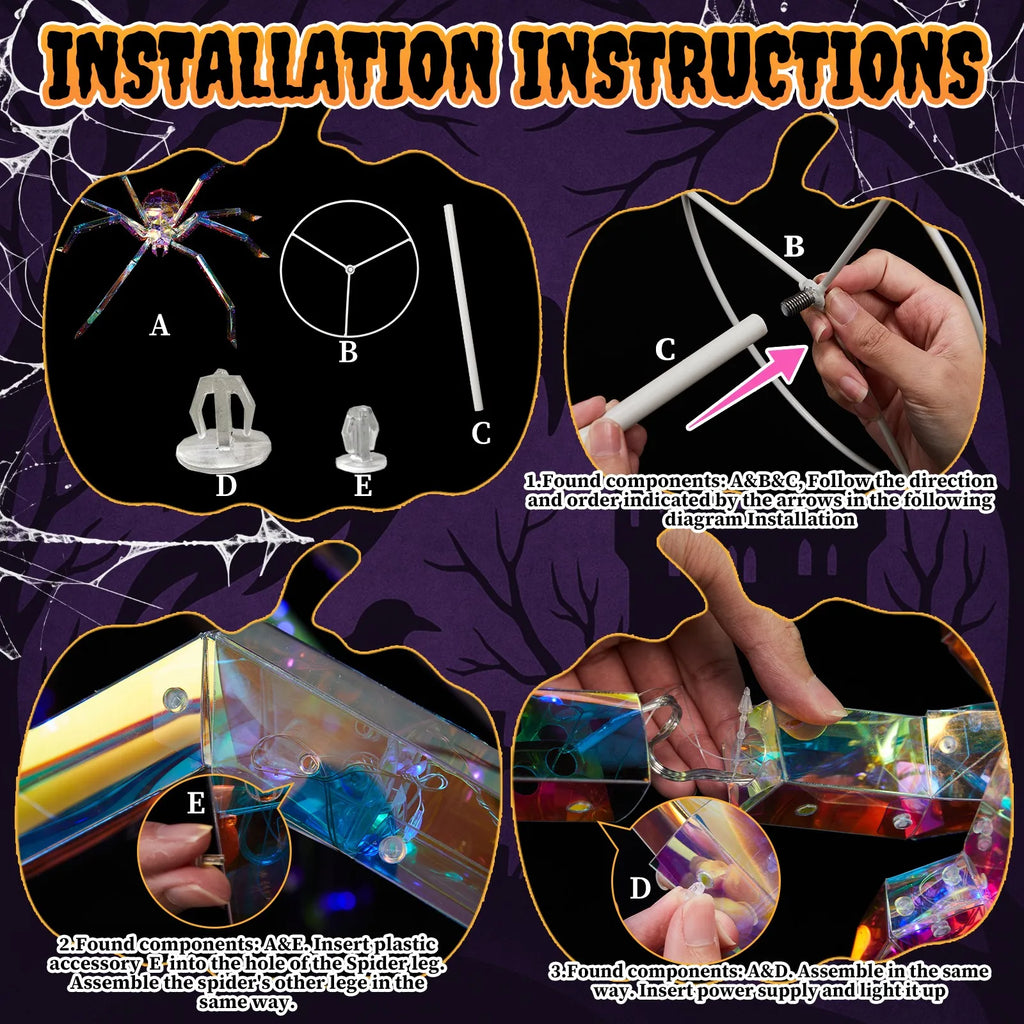 INSTALLATION INSTRUCTIONS

A

B

C

D

E

B

C

1.Found components: A&B&C, Follow the direction and order indicated by the arrows in the following diagram Installation

E

2.Found components: A&E. Insert plastic accessory E into the hole of the Spider leg. Assemble the spider's other lege in the same way.

D

3.Found components: A&D. Assemble in the same way. Insert power supply and light it up