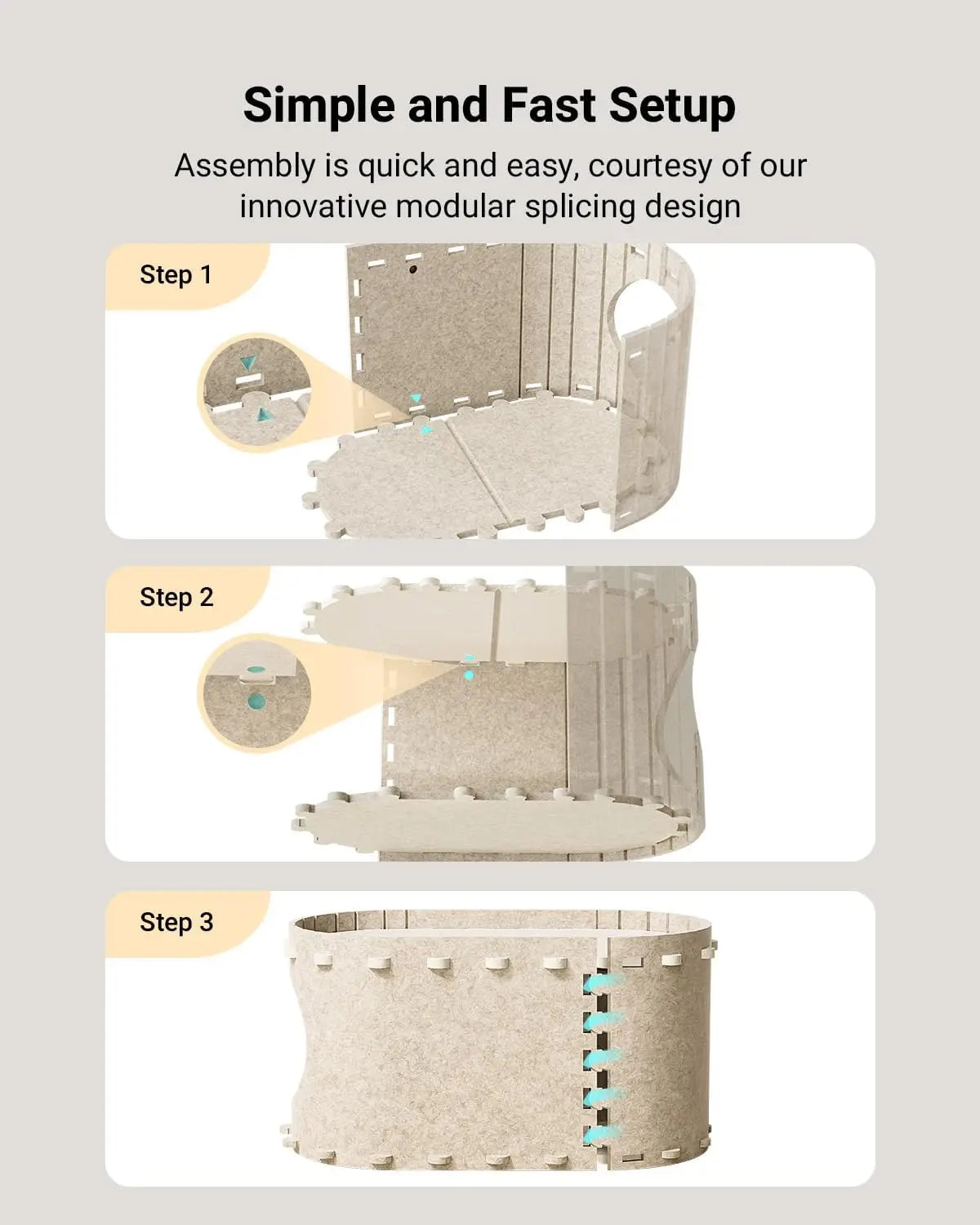 Simple and Fast Setup

Assembly is quick and easy, courtesy of our innovative modular splicing design

Step 1

Step 2

Step 3