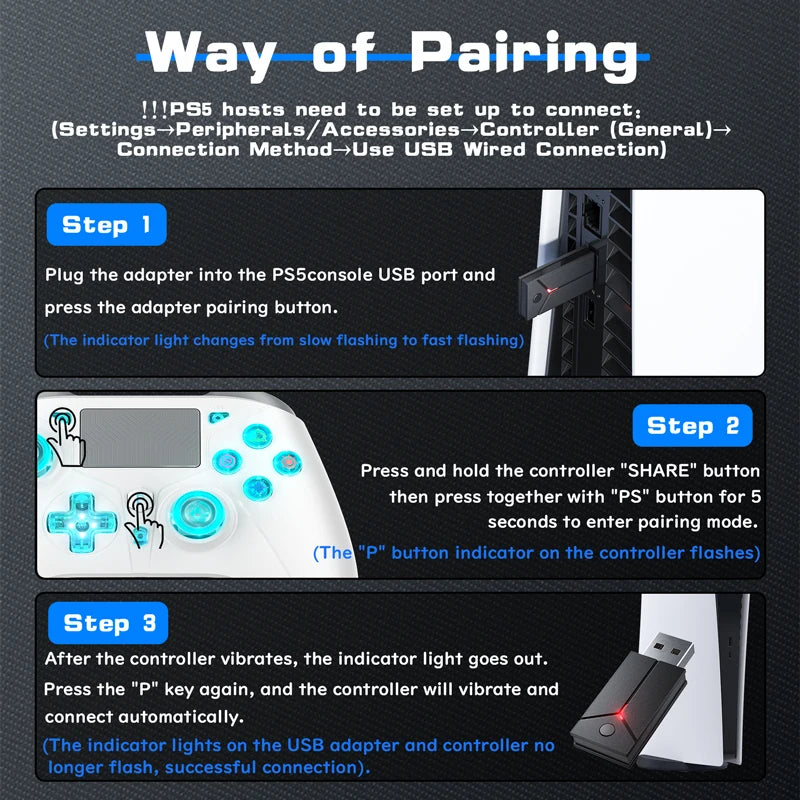 Way of Pairing

!!!PS5 hosts need to be set up to connect: (Settings→Peripherals/Accessories→Controller (General)→ Connection Method→Use USB Wired Connection)

Step 1

Plug the adapter into the PS5console USB port and press the adapter pairing button.

(The indicator light changes from slow flashing to fast flashing)

Step 2

Press and hold the controller "SHARE" button then press together with "PS" button for 5 seconds to enter pairing mode.

(The "P" button indicator on the controller flashes)

Step 3

After the controller vibrates, the indicator light goes out. Press the "P" key again, and the controller will vibrate and connect automatically.

(The indicator lights on the USB adapter and controller no longer flash, successful connection).