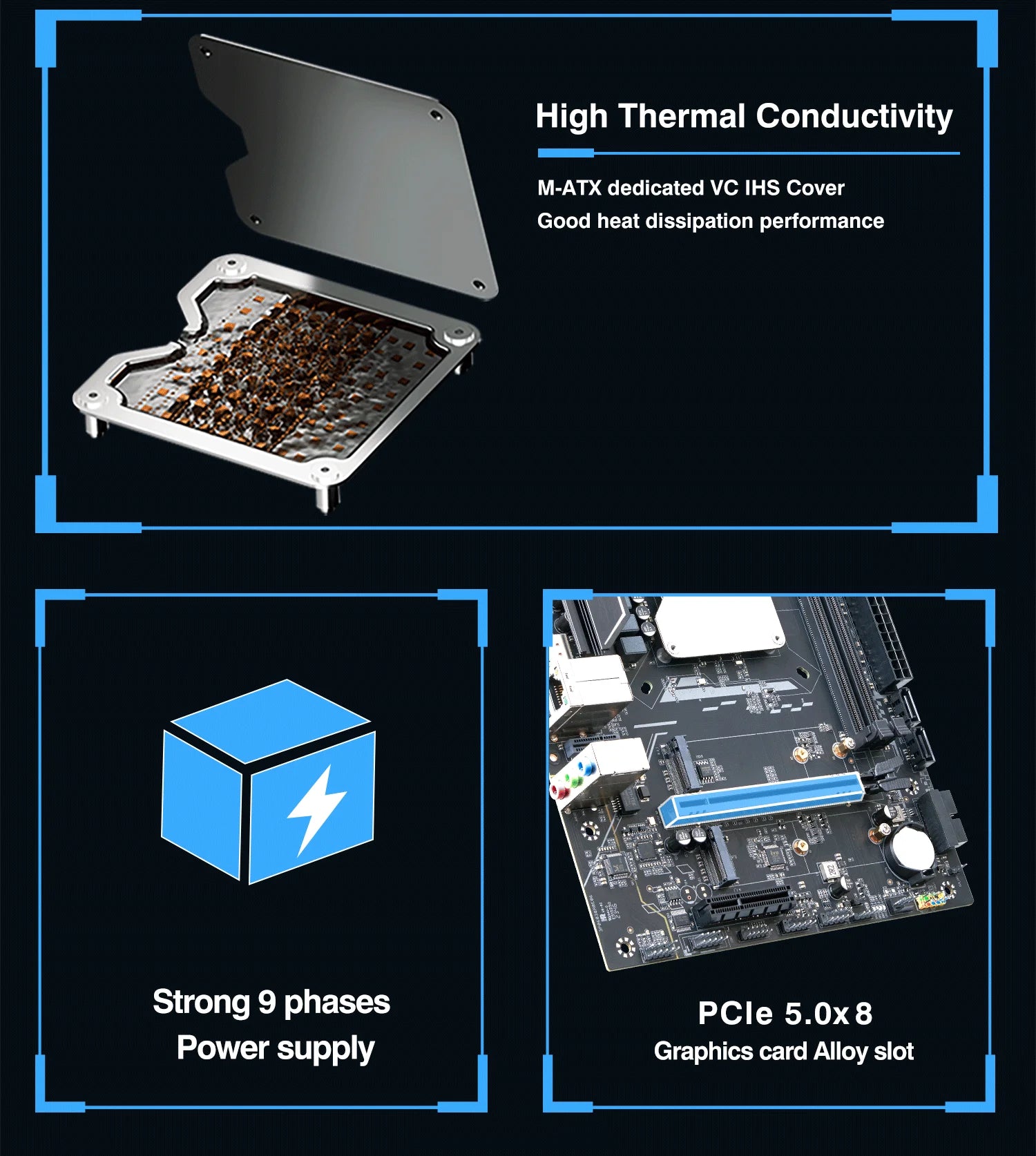 High Thermal Conductivity

M-ATX dedicated VC IHS Cover
Good heat dissipation performance

Strong 9 phases
Power supply

PCIe 5.0x8
Graphics card Alloy slot