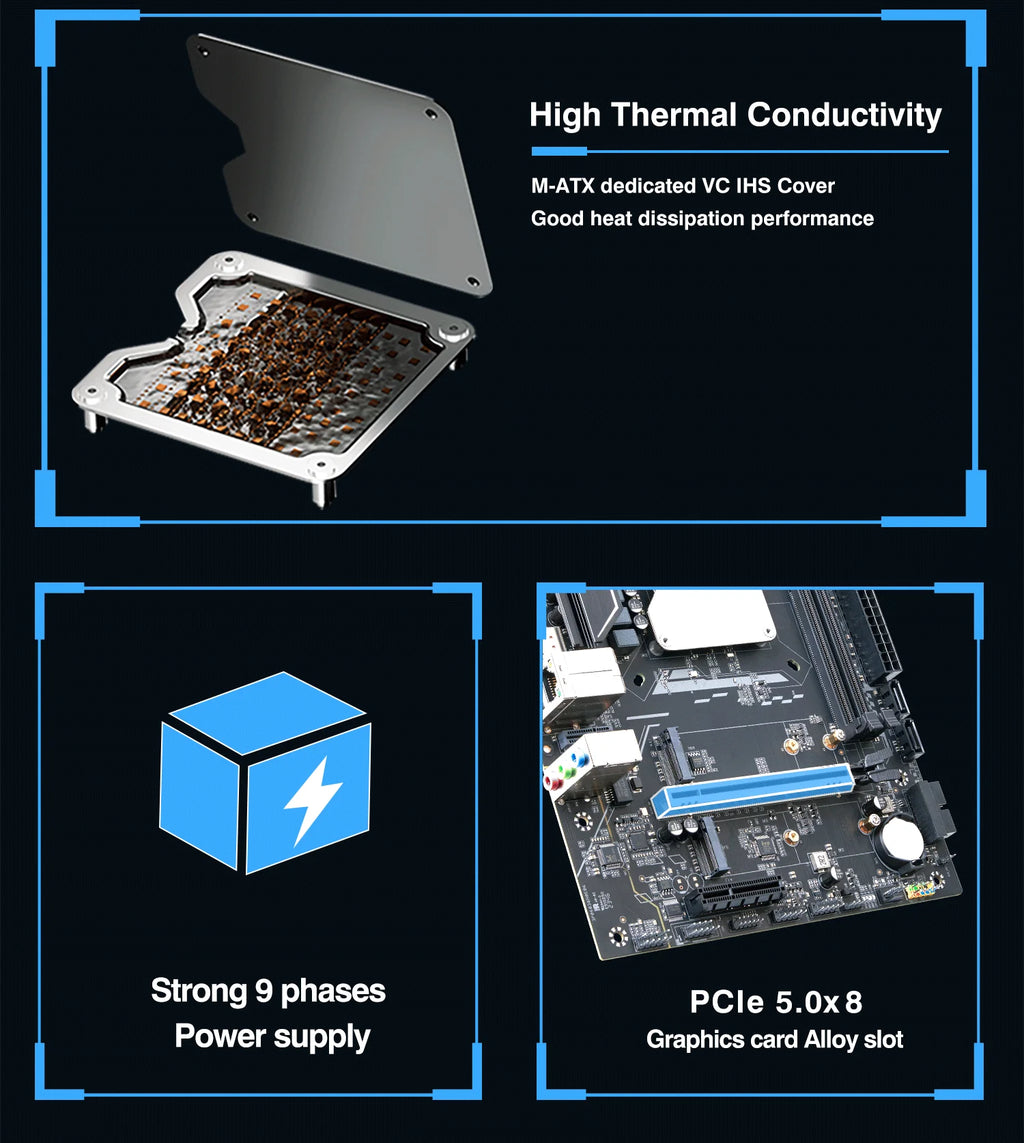 High Thermal Conductivity

M-ATX dedicated VC IHS Cover
Good heat dissipation performance

Strong 9 phases
Power supply

PCIe 5.0x8
Graphics card Alloy slot