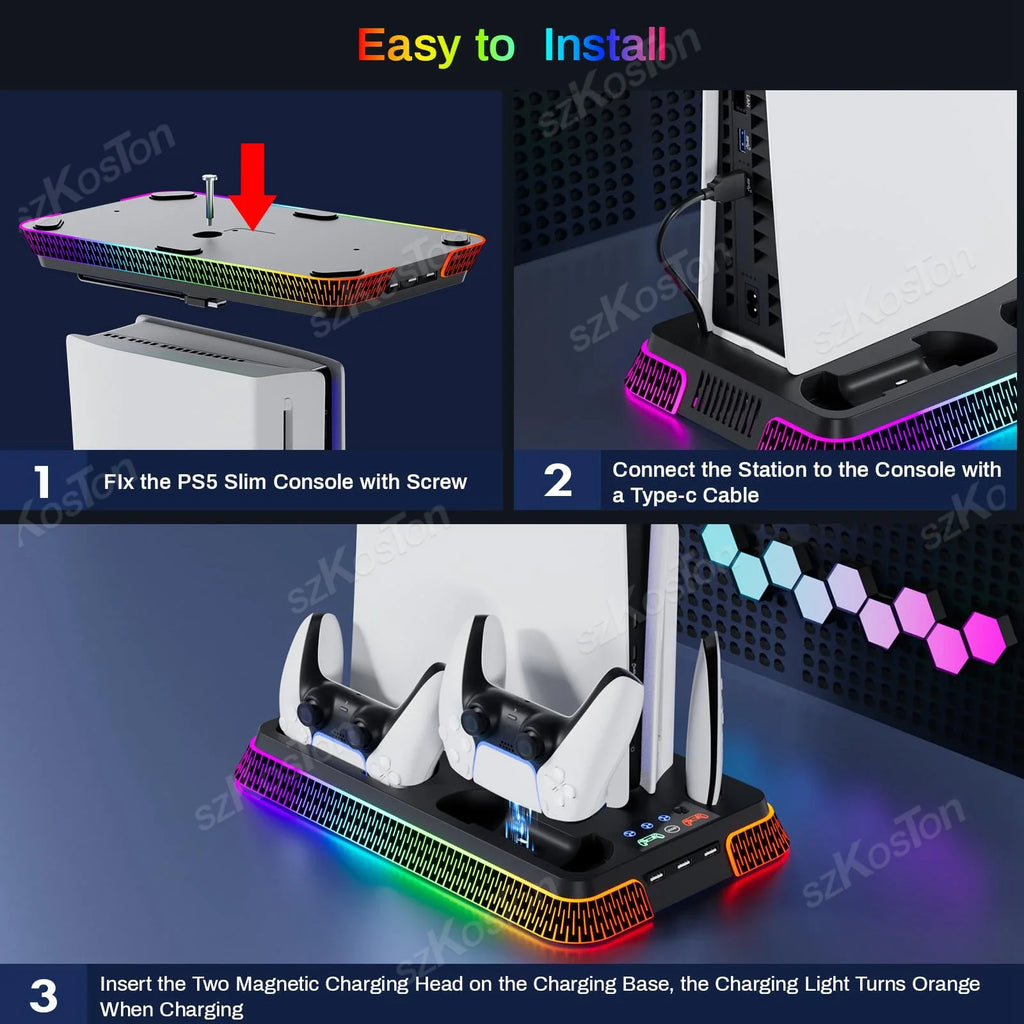 Easy to Install

szKosTon

1 FIx the PS5 Slim Console with Screw

2 Connect the Station to the Console with a Type-c Cable

3 Insert the Two Magnetic Charging Head on the Charging Base, the Charging Light Turns Orange When Charging