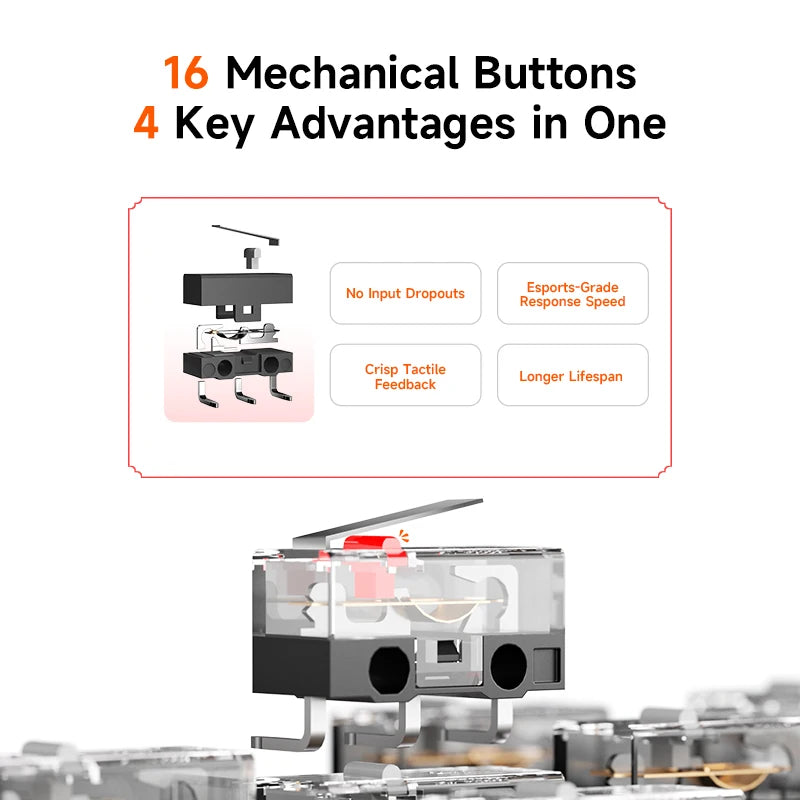 16 Mechanical Buttons
4 Key Advantages in One

No Input Dropouts

Esports-Grade Response Speed

Crisp Tactile Feedback

Longer Lifespan