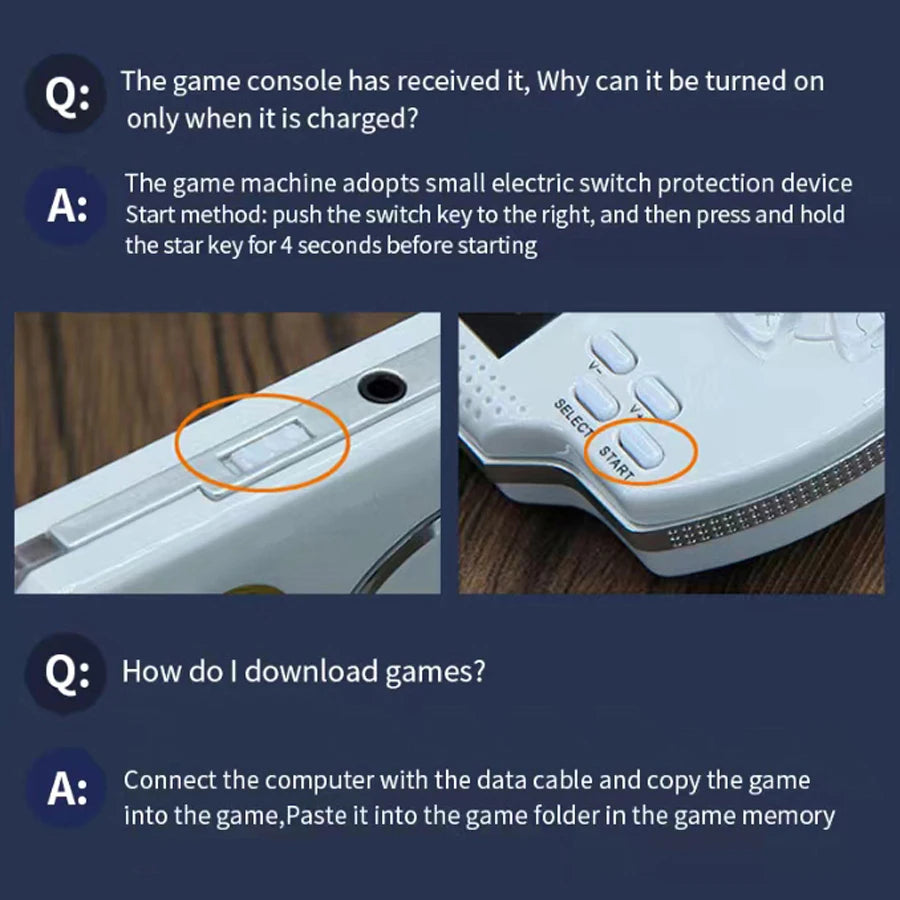 Q: The game console has received it, Why can it be turned on only when it is charged?

A: The game machine adopts small electric switch protection device
Start method: push the switch key to the right, and then press and hold the star key for 4 seconds before starting

V-
V+
SELECT
START

Q: How do I download games?

A: Connect the computer with the data cable and copy the game into the game,Paste it into the game folder in the game memory