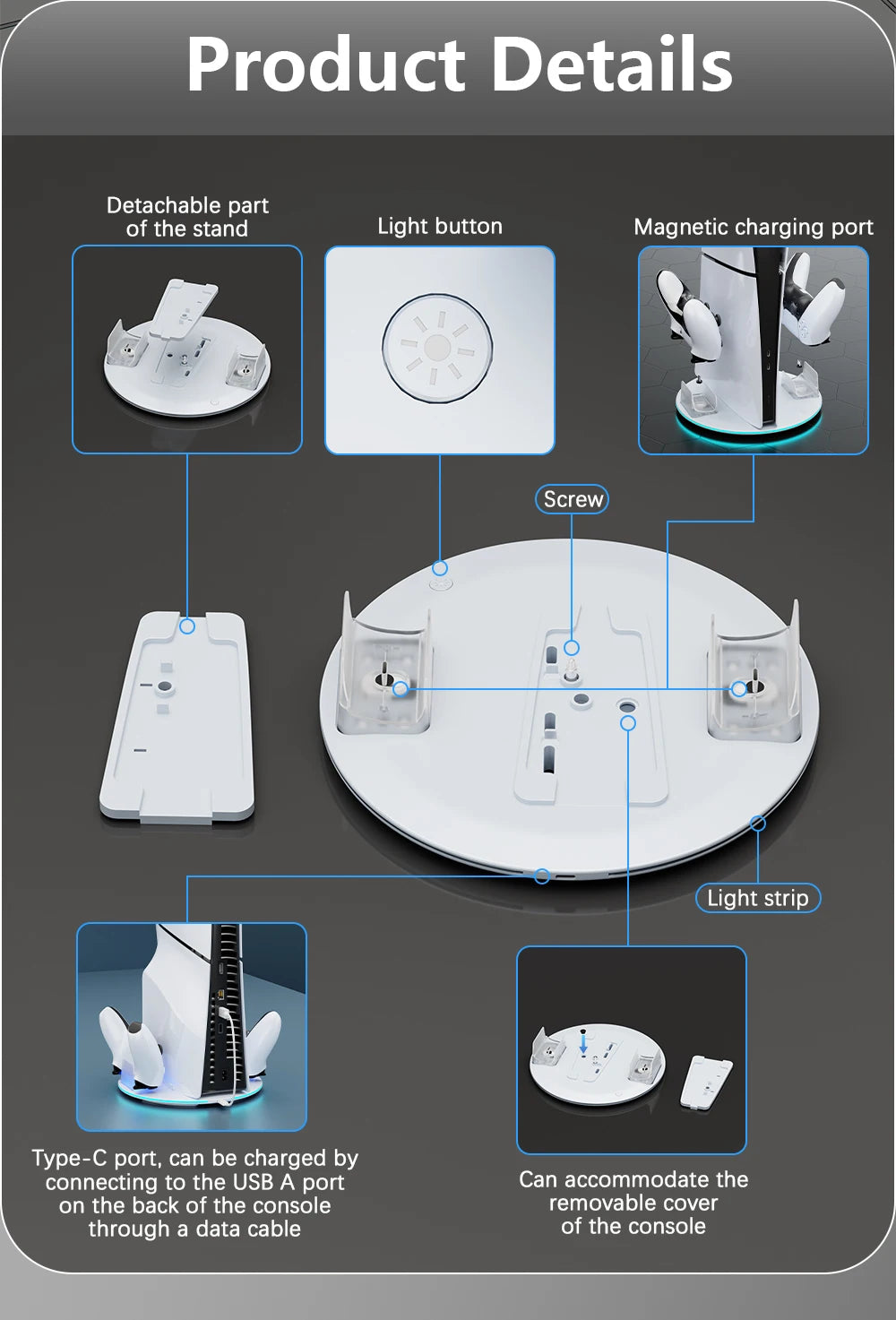 Product Details

Detachable part of the stand

Light button

Magnetic charging port

Screw

Light strip

Type-C port, can be charged by connecting to the USB A port on the back of the console through a data cable

Can accommodate the removable cover of the console