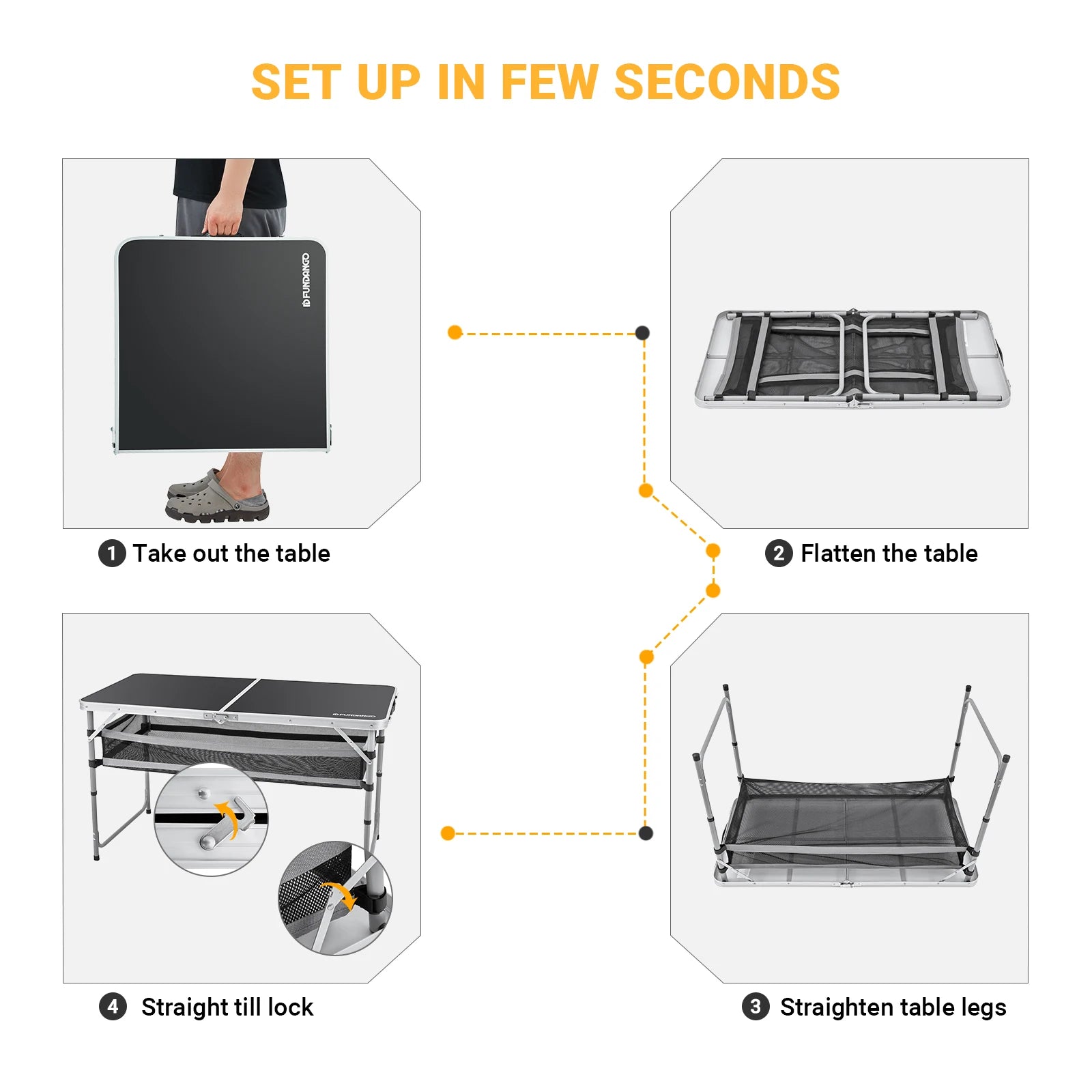 SET UP IN FEW SECONDS

FUNDANGO

1 Take out the table

2 Flatten the table

FUNDANGO

4 Straight till lock

3 Straighten table legs