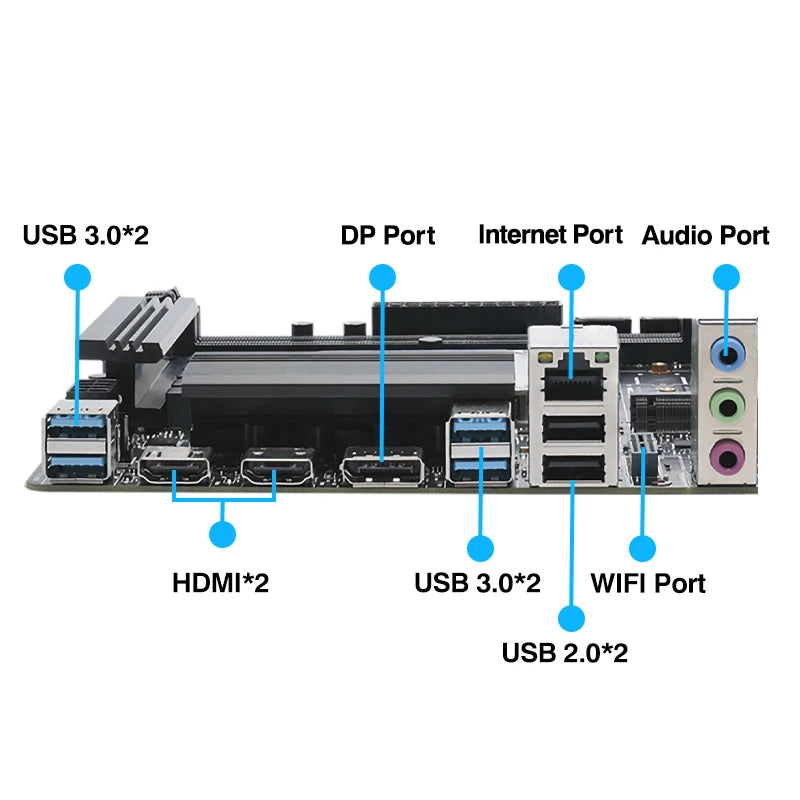 USB 3.0*2
DP Port
Internet Port
Audio Port

HDMI*2
USB 3.0*2
WIFI Port
USB 2.0*2