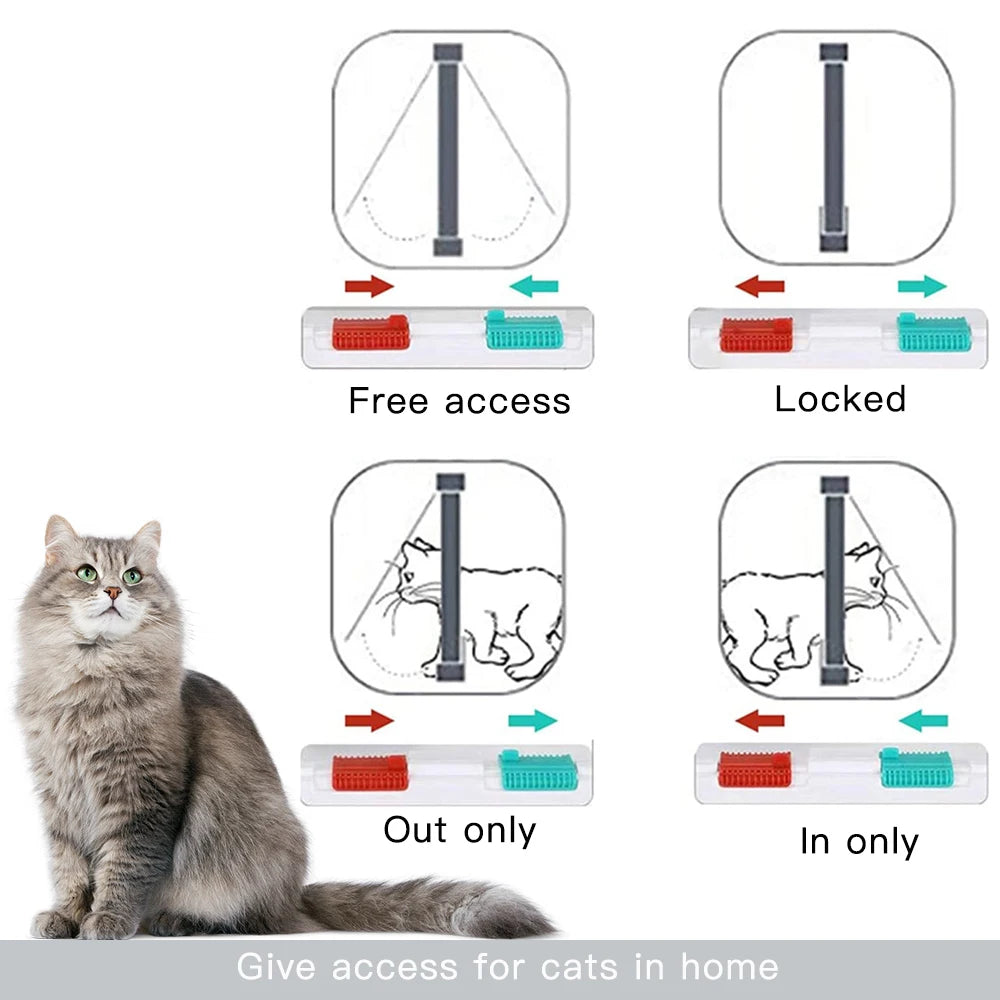 Free access

Locked

Out only

In only

Give access for cats in home