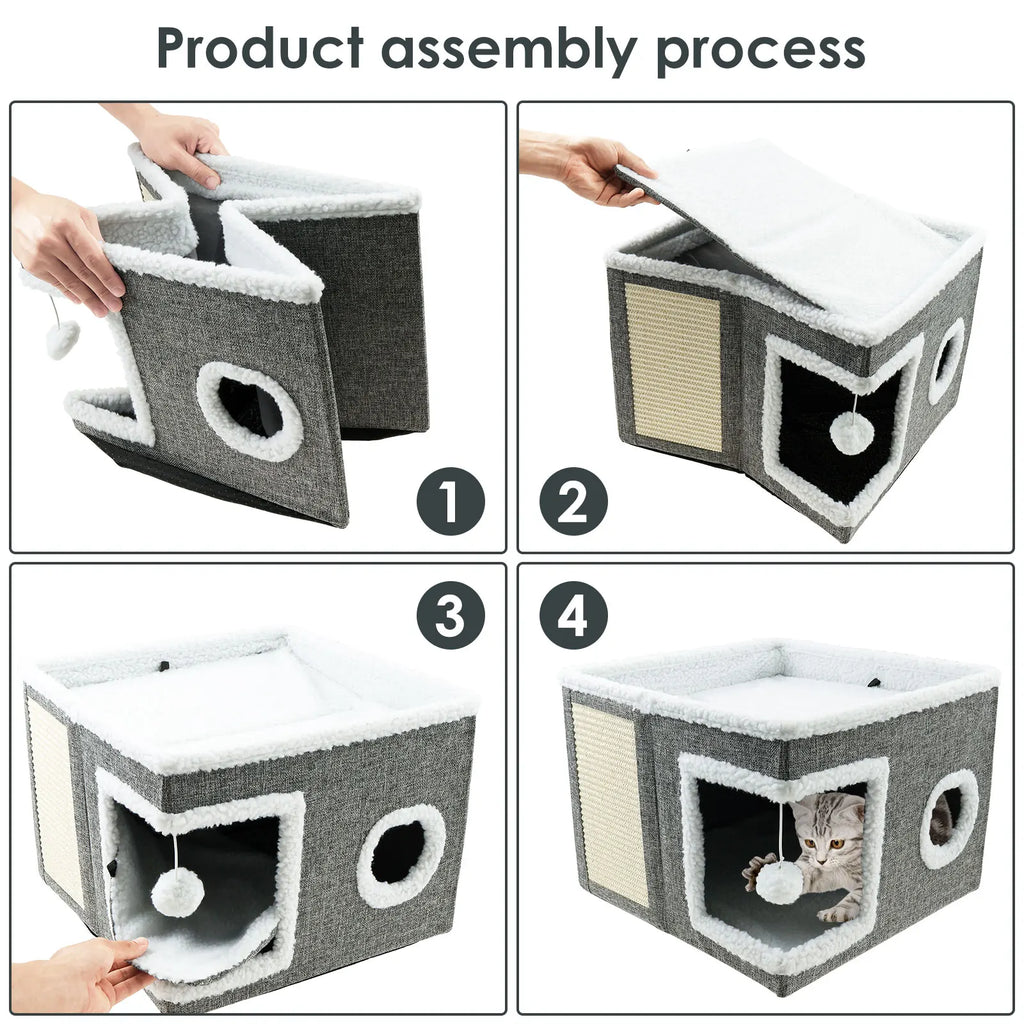 Product assembly process

1

2

3

4