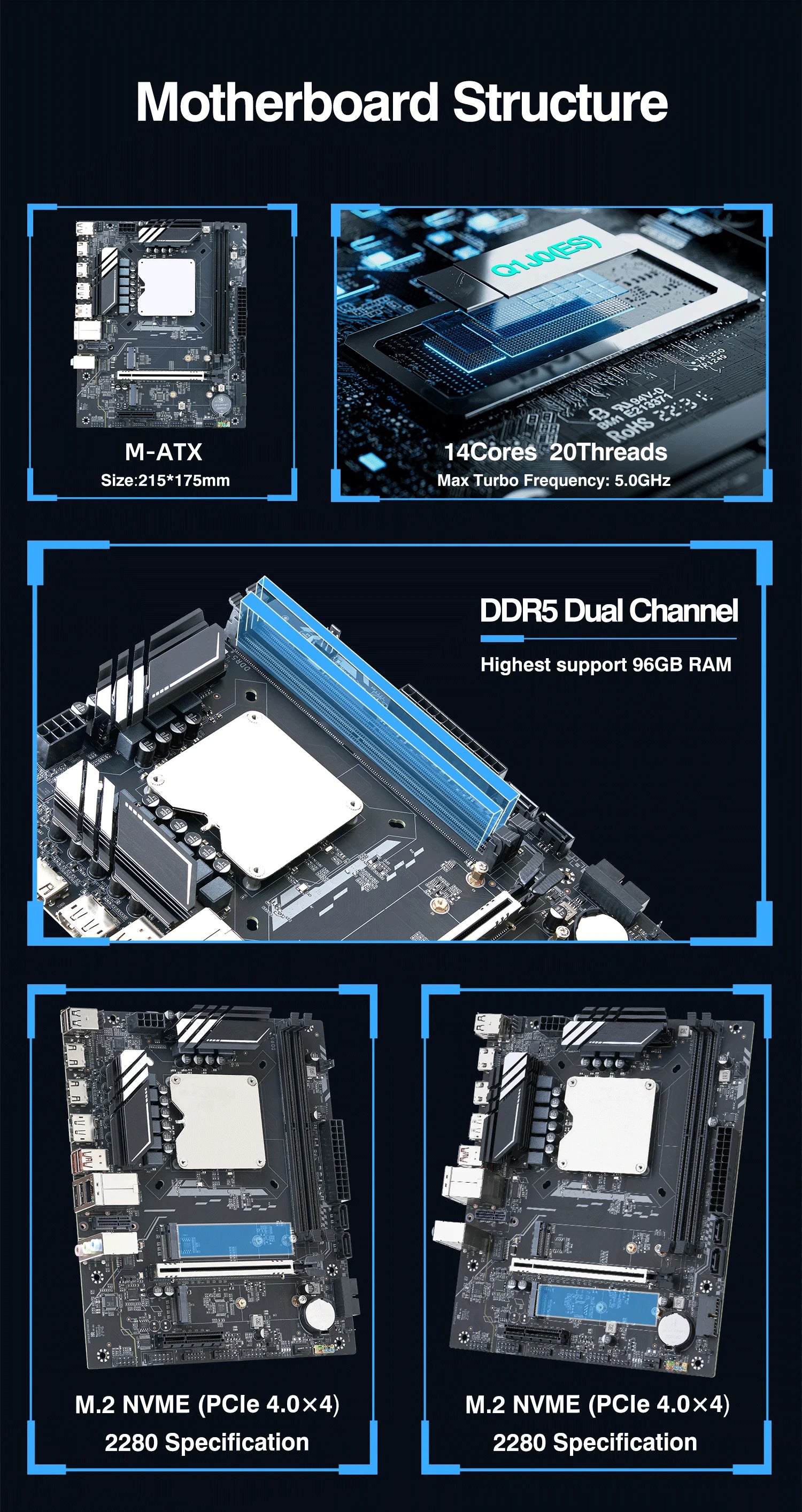 Motherboard Structure

M-ATX

Size:215*175mm

Q1J0(ES)

94V-0
E213371
RoHS

14Cores 20Threads

Max Turbo Frequency: 5.0GHz

DDR5 Dual Channel

Highest support 96GB RAM

M.2 NVME (PCIe 4.0×4)

2280 Specification

M.2 NVME (PCIe 4.0×4)

2280 Specification