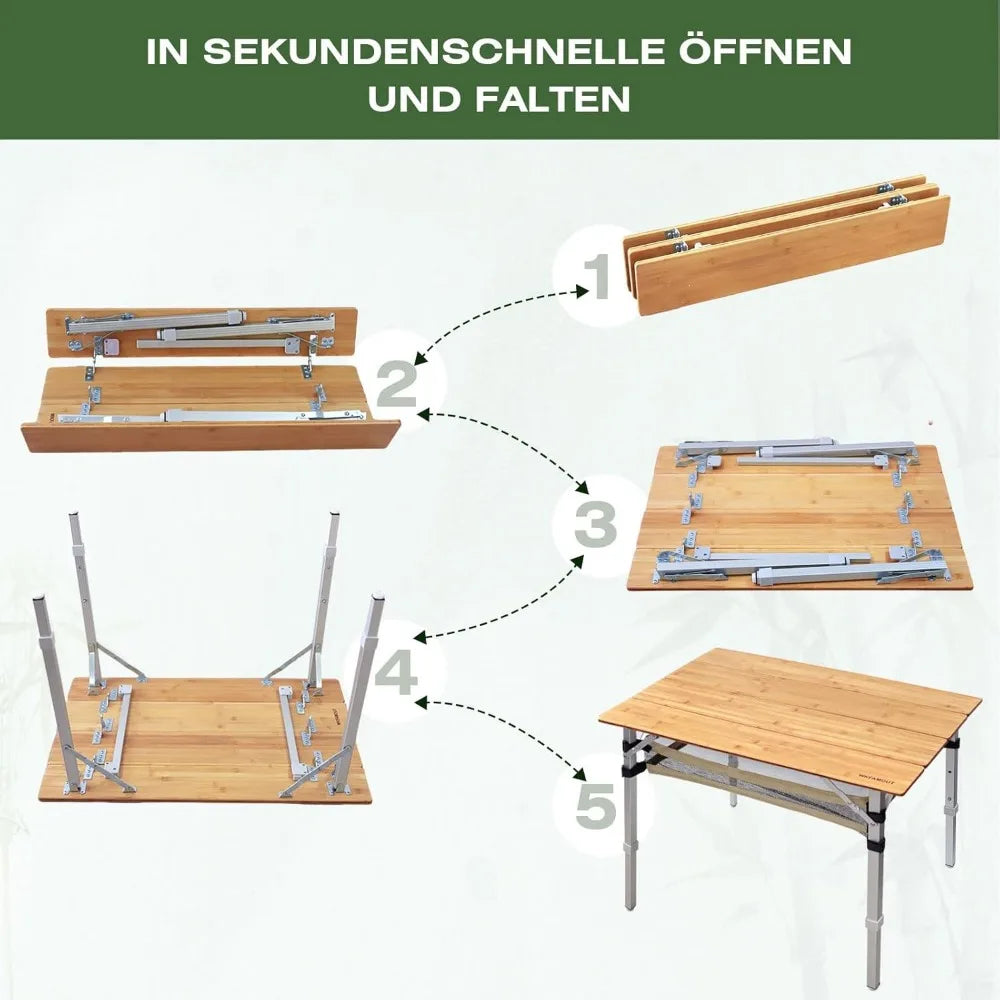 IN SEKUNDENSCHNELLE ÖFFNEN UND FALTEN

1

2

3

4

5