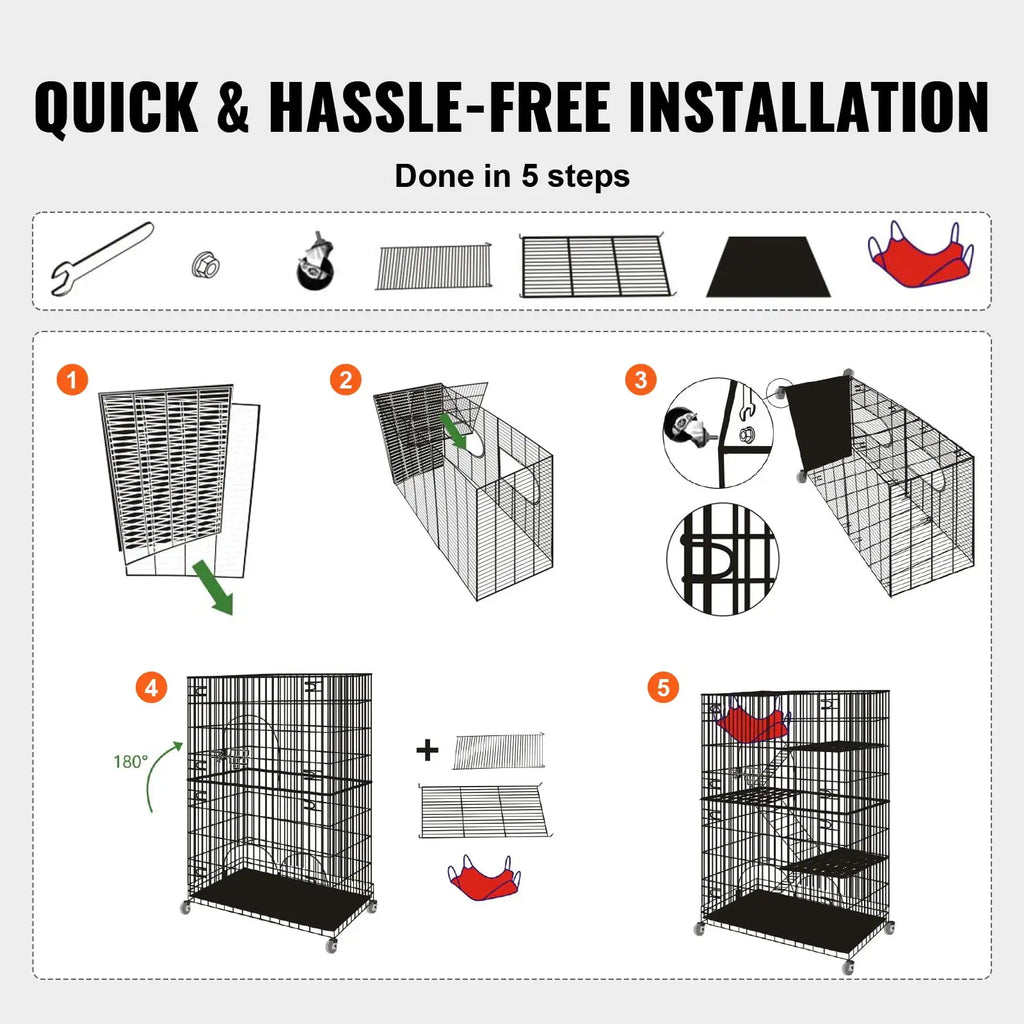 QUICK & HASSLE-FREE INSTALLATION

Done in 5 steps

1

2

3

4

180°

+

5