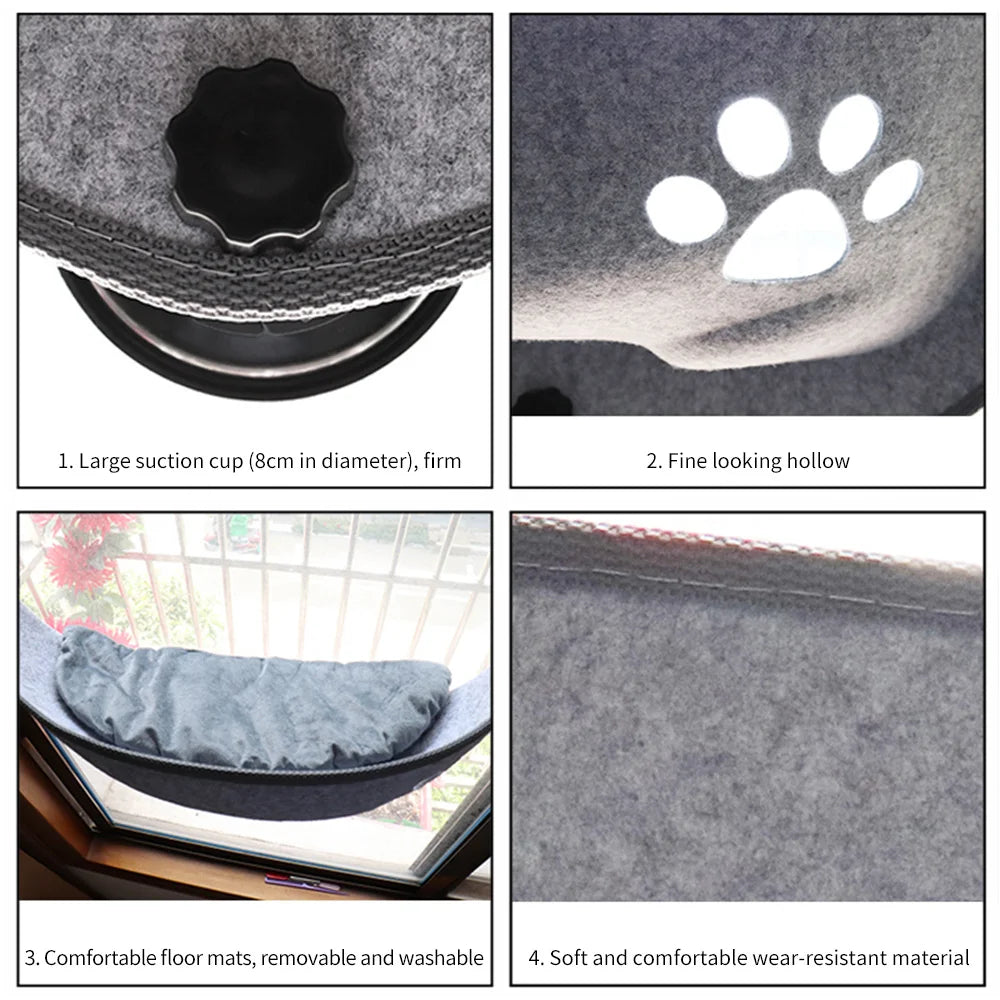 1. Large suction cup (8cm in diameter), firm

2. Fine looking hollow

3. Comfortable floor mats, removable and washable

4. Soft and comfortable wear-resistant material