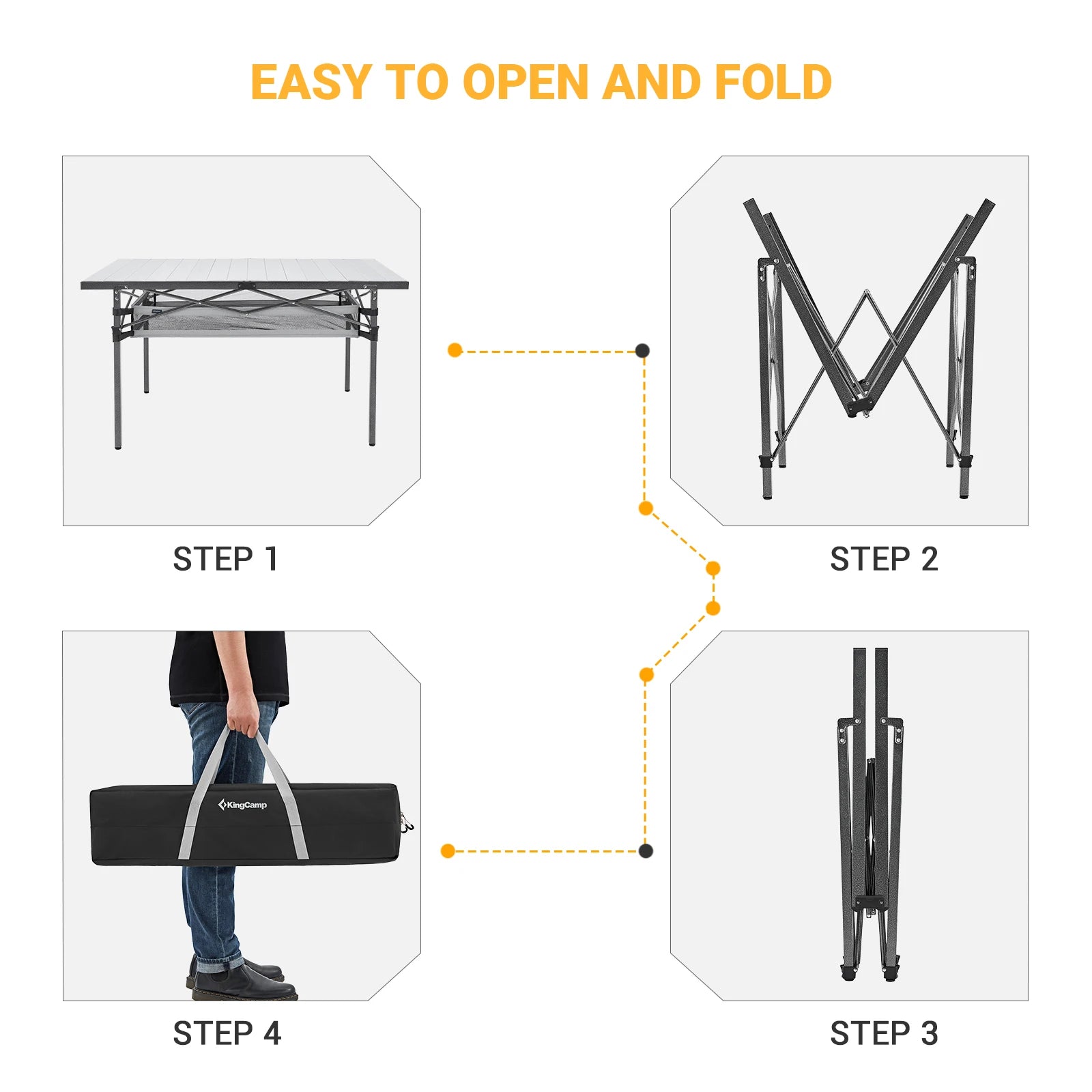 EASY TO OPEN AND FOLD

STEP 1

STEP 2

KingCamp

STEP 4

STEP 3