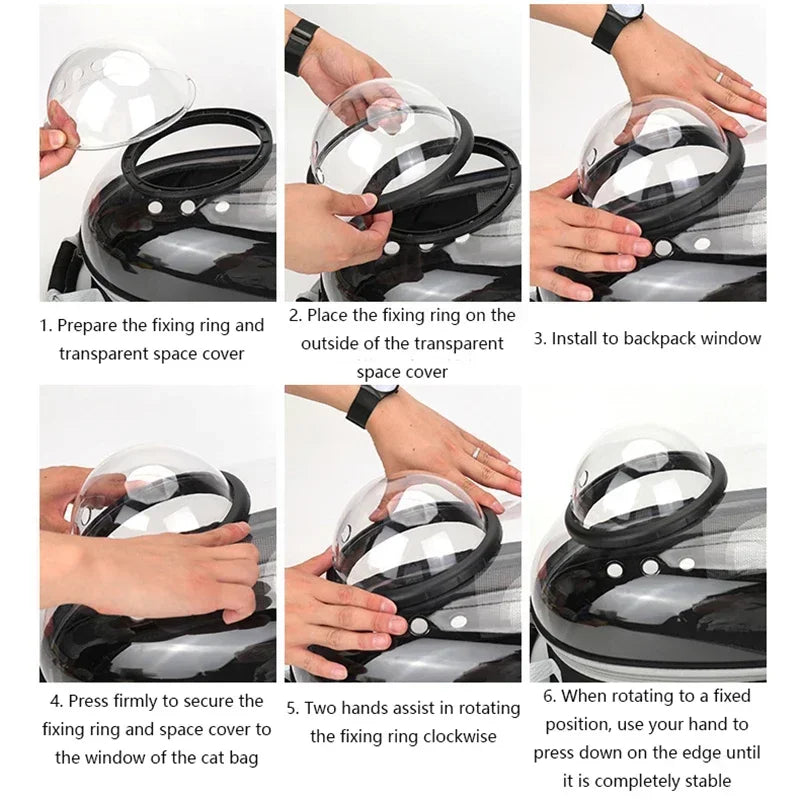 1. Prepare the fixing ring and transparent space cover

2. Place the fixing ring on the outside of the transparent space cover

3. Install to backpack window

4. Press firmly to secure the fixing ring and space cover to the window of the cat bag

5. Two hands assist in rotating the fixing ring clockwise

6. When rotating to a fixed position, use your hand to press down on the edge until it is completely stable